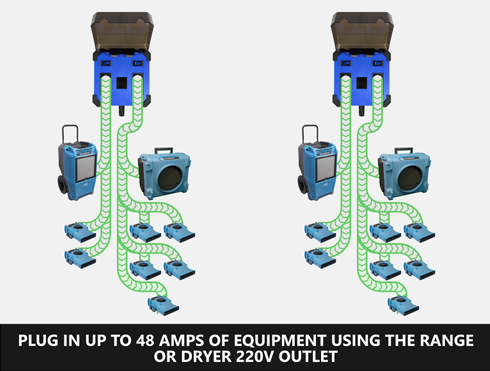 PLUG IN UP TO 48 AMPS OF EQUIPMENT USING THE RANGE OR DRYER 220V OUTLET